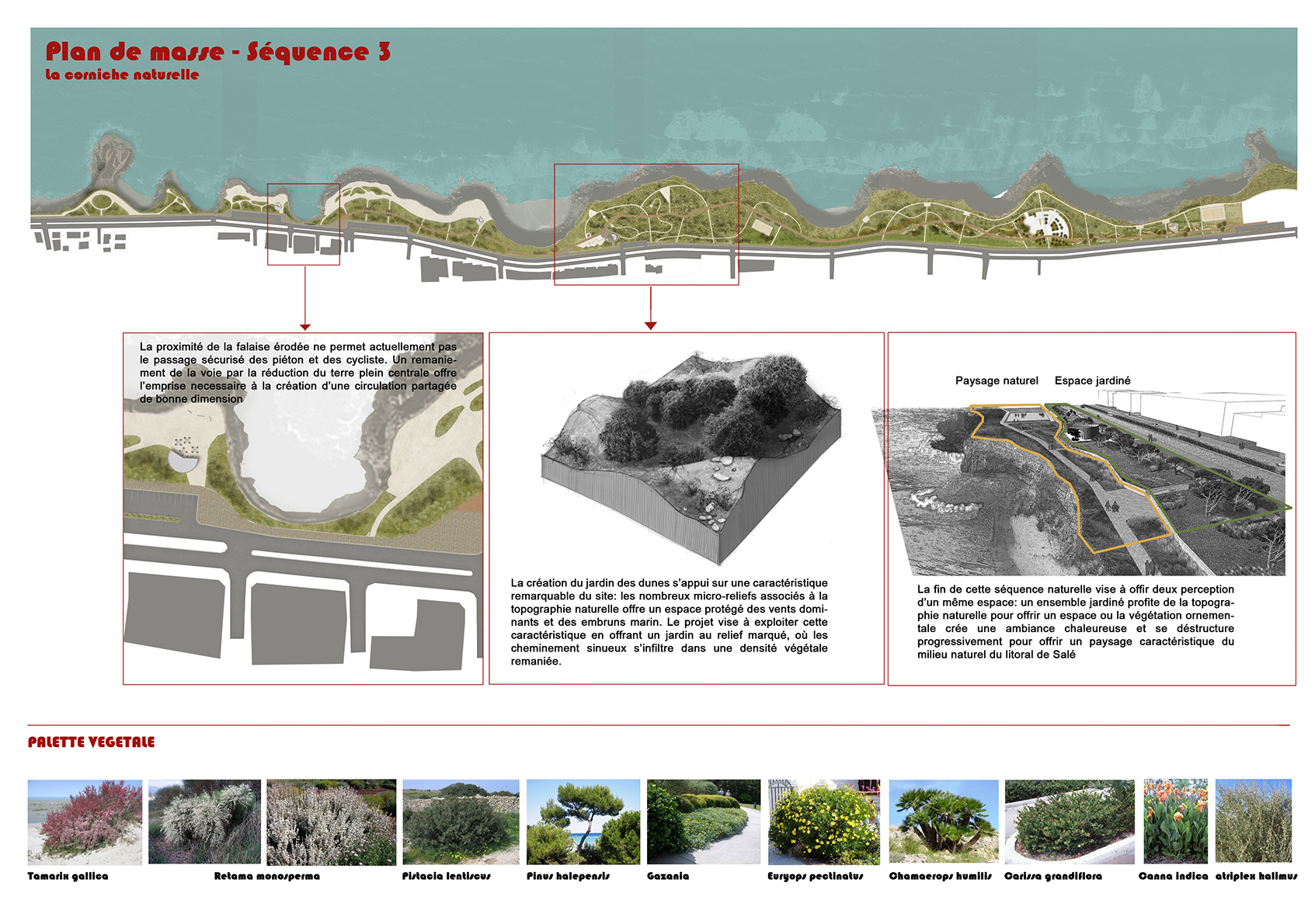 Plan de masse - Séquence 3
La corniche naturelle

La proximité de la falaise érodée ne permet actuellement pas le passage sécurisé des piéton et des cycliste. Un remaniement de la voie par la réduction du terre plein centrale offre l'emprise necessaire à la création d'une circulation partagée de bonne dimension

La création du jardin des dunes s'appui sur une caractéristique remarquable du site: les nombreux micro-reliefs associés à la topographie naturelle offre un espace protégé des vents dominants et des embruns marin. Le projet vise à exploiter cette caractéristique en offrant un jardin au relief marqué, où les cheminement sinueux s'infiltre dans une densité végétale remaniée.

Paysage naturel
Espace jardiné

La fin de cette séquence naturelle vise à offir deux perception d'un même espace: un ensemble jardiné profite de la topographie naturelle pour offrir un espace ou la végétation ornementale crée une ambiance chaleureuse et se déstructure progressivement pour offrir un paysage caractéristique du milieu naturel du litoral de Salé

PALETTE VEGETALE

Tamarix gallica
Retama monosperma
Pistacia lentiscus
Pinus halepensis
Gazania
Euryops pectinatus
Chamaerops humilis
Carissa grandiflora
Canna indica
atriplex halimus